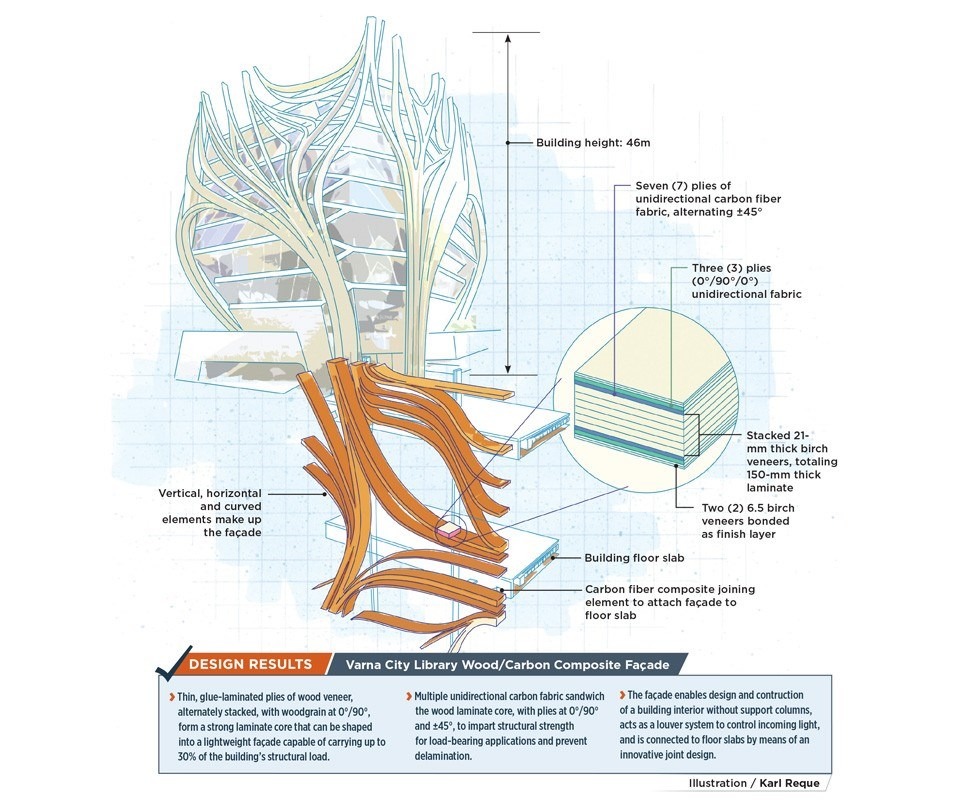 Building height: 46m

Seven (7) plies of unidirectional carbon fiber fabric, alternating ±45°

Three (3) plies (0°/90°/0°) unidirectional fabric

Stacked 21-mm thick birch veneers, totaling 150-mm thick laminate

Two (2) 6.5 birch veneers bonded as finish layer

Vertical, horizontal and curved elements make up the façade

Building floor slab

Carbon fiber composite joining element to attach façade to floor slab

DESIGN RESULTS

Varna City Library Wood/Carbon Composite Façade

Thin, glue-laminated plies of wood veneer, alternately stacked, with woodgrain at 0°/90°, form a strong laminate core that can be shaped into a lightweight façade capable of carrying up to 30% of the building's structural load.

Multiple unidirectional carbon fabric sandwich the wood laminate core, with plies at 0°/90° and ±45°, to impart structural strength for load-bearing applications and prevent delamination.

The façade enables design and contruction of a building interior without support columns, acts as a louver system to control incoming light, and is connected to floor slabs by means of an innovative joint design.

Illustration / Karl Reque